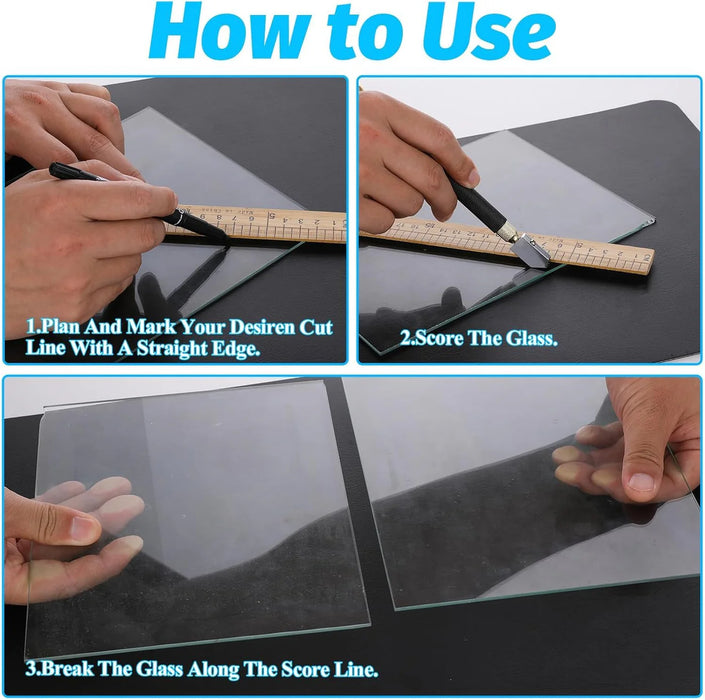 How to Use

1.Plan And Mark Your Desiren Cut Line With A Straight Edge.

2.Score The Glass.

3.Break The Glass Along The Score Line.